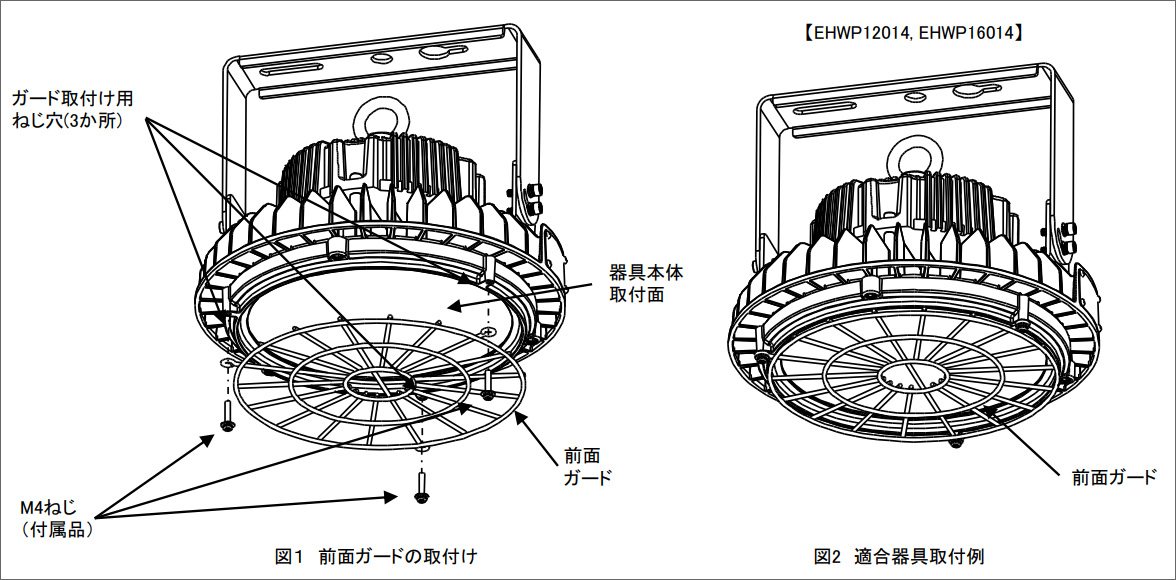 【EHWP12014, EHWP16014】

ガード取付け用
ねじ穴(3か所)

器具本体
取付面

前面
ガード

M4ねじ
(付属品)

前面ガード

図1 前面ガードの取付け

図2 適合器具取付例