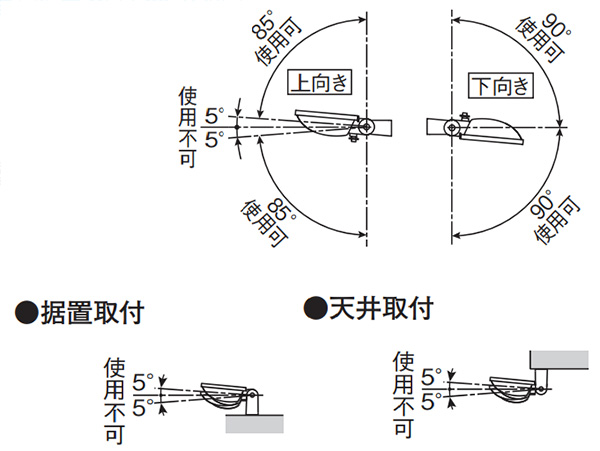 85°
使用可

上向き

使用不可
5°
5°

85°
使用可

90°
使用可

下向き

90°
使用可

●据置取付

使用不可
5°
5°

●天井取付

使用不可
5°
5°